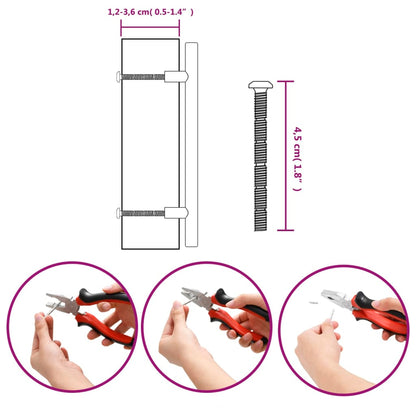 1,2-3,6 cm( 0.5-1.4" )

4,5 cm( 1.8" )