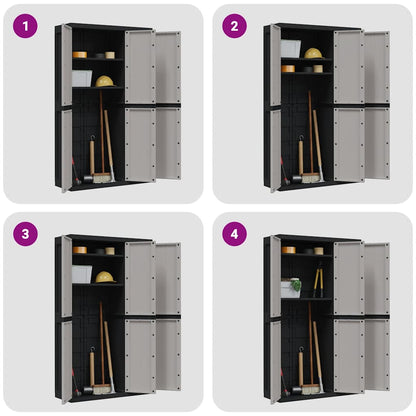 1

2

3

4