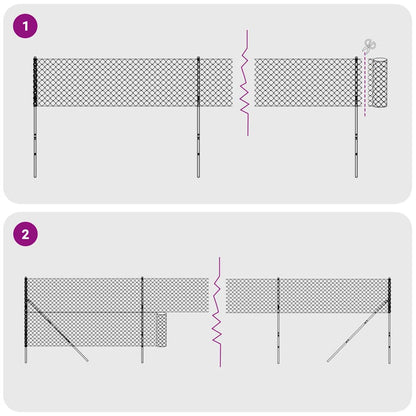 1

2