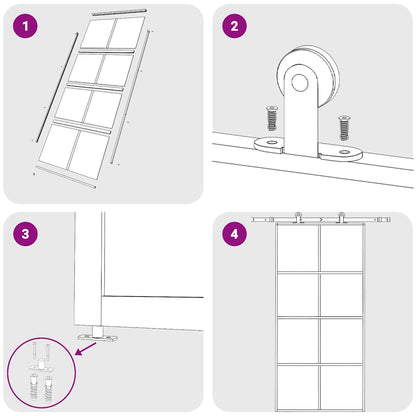 1

2

3

4