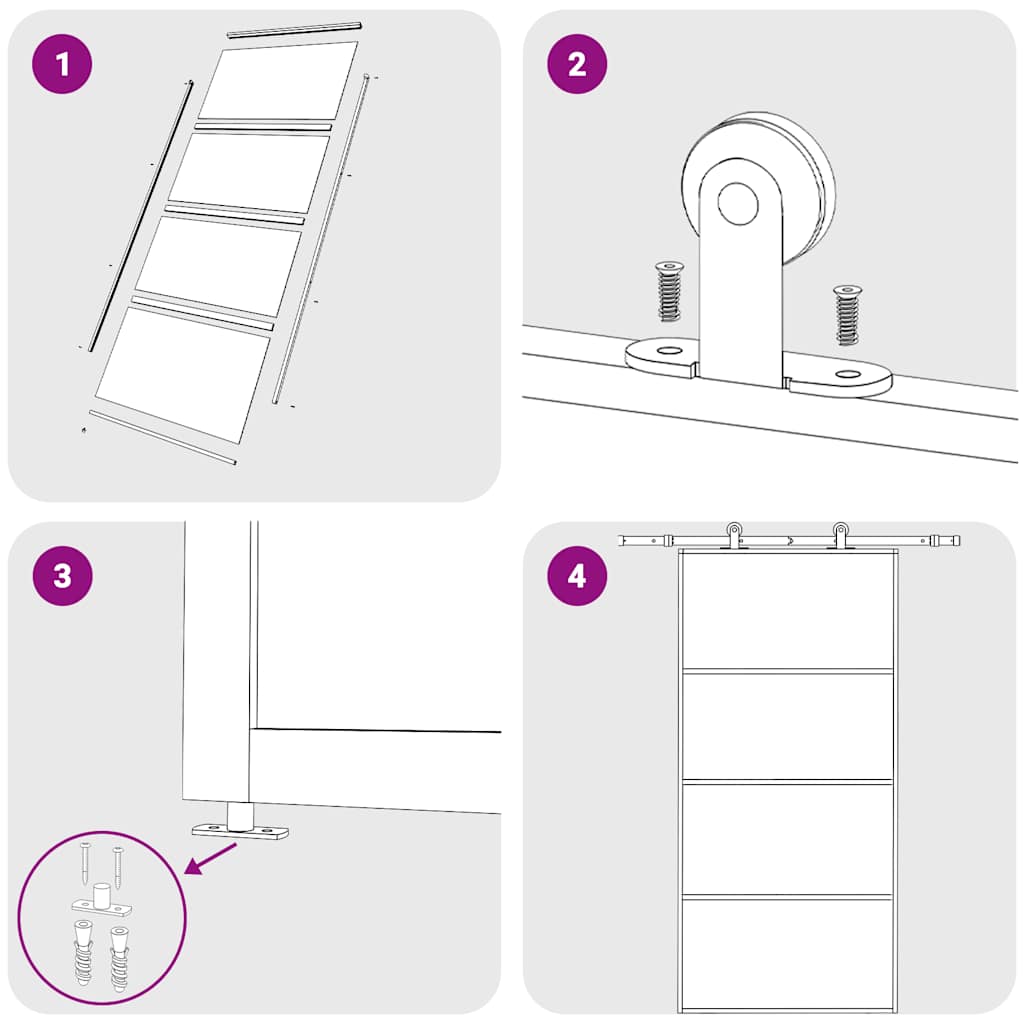 1

2

3

4