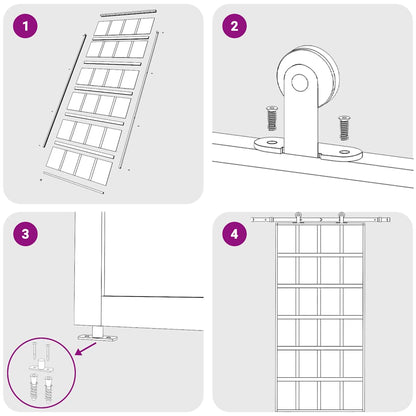 1

2

3

4