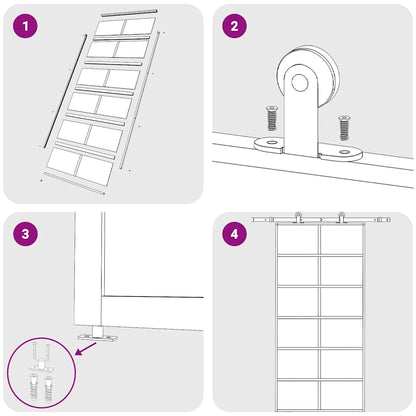 1

2

3

4