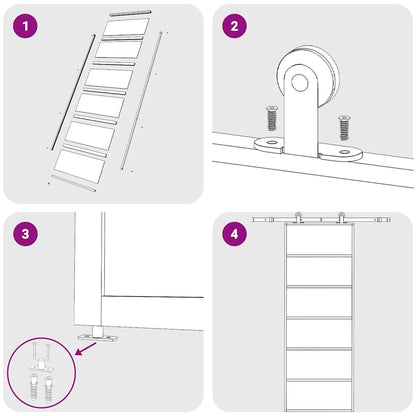 1

2

3

4