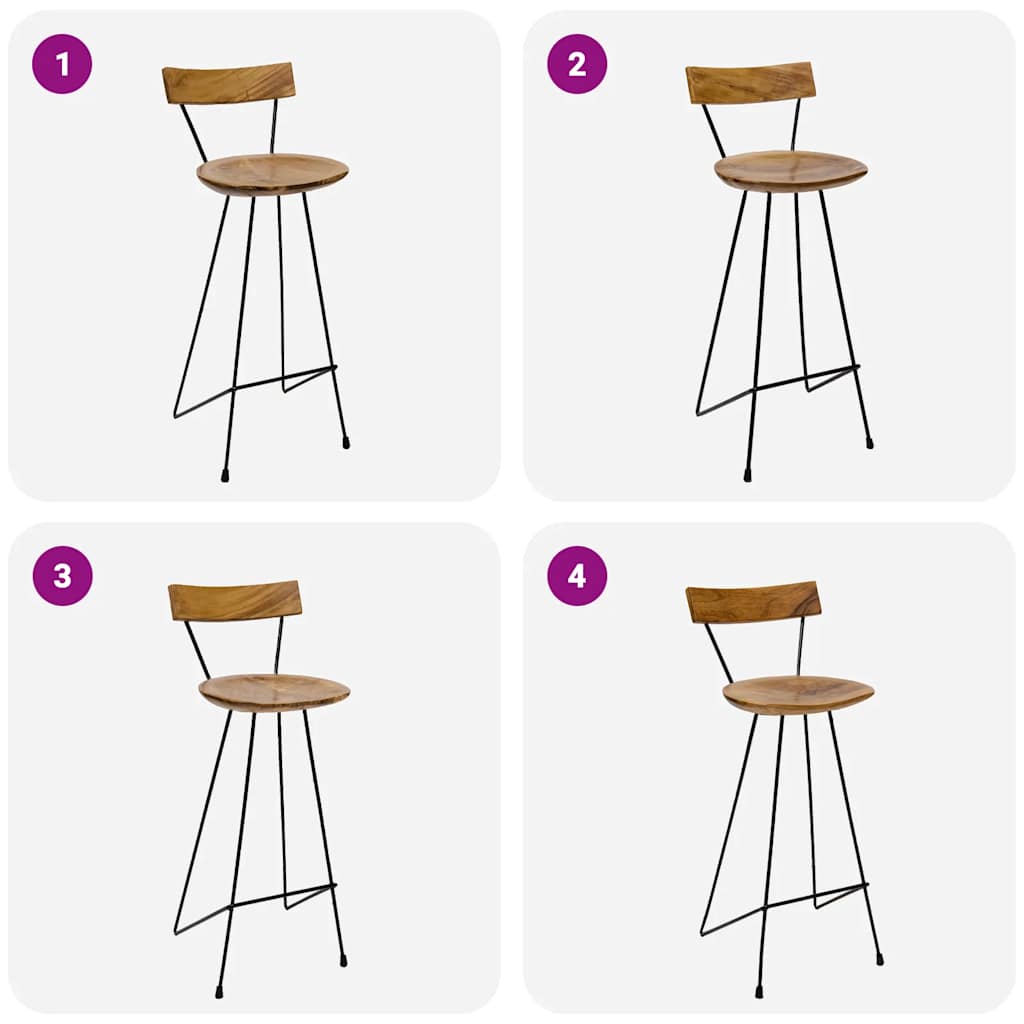 1

2

3

4