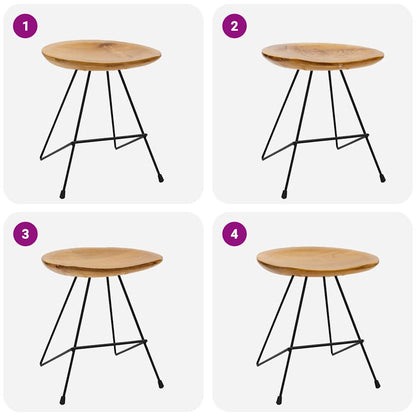 1

2

3

4