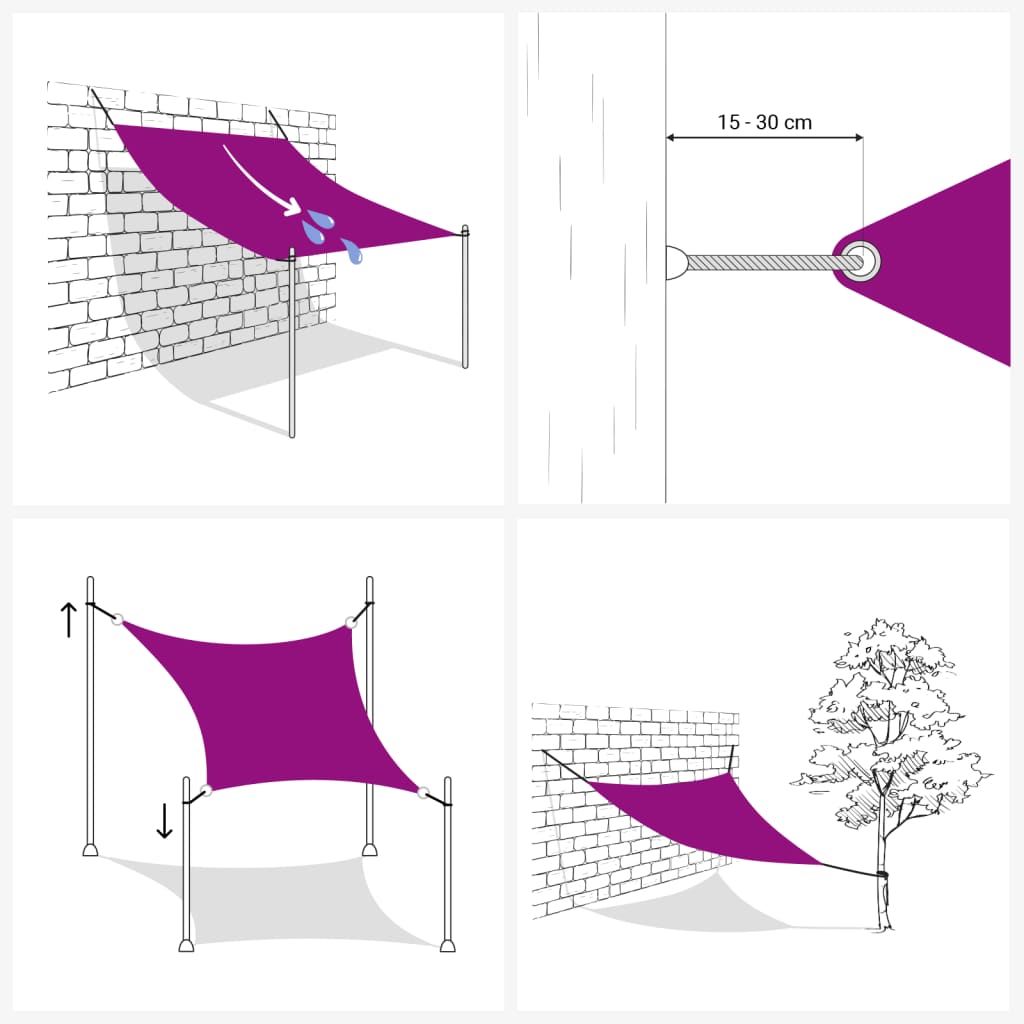 15 - 30 cm