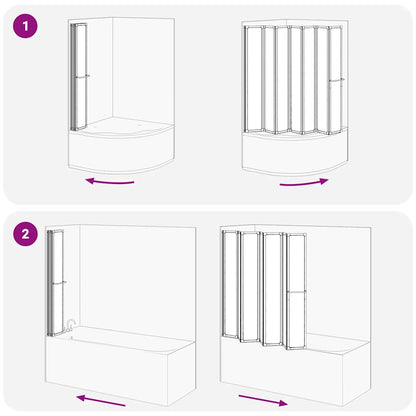 1

2