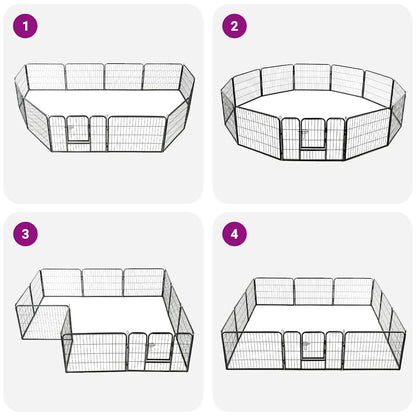 1

2

3

4