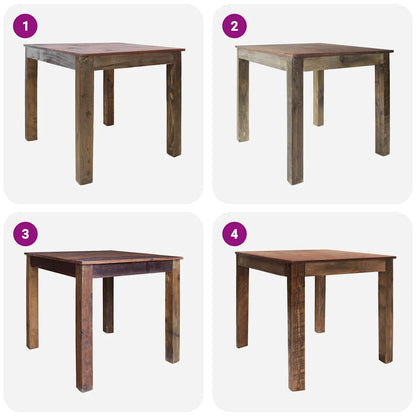 1

2

3

4