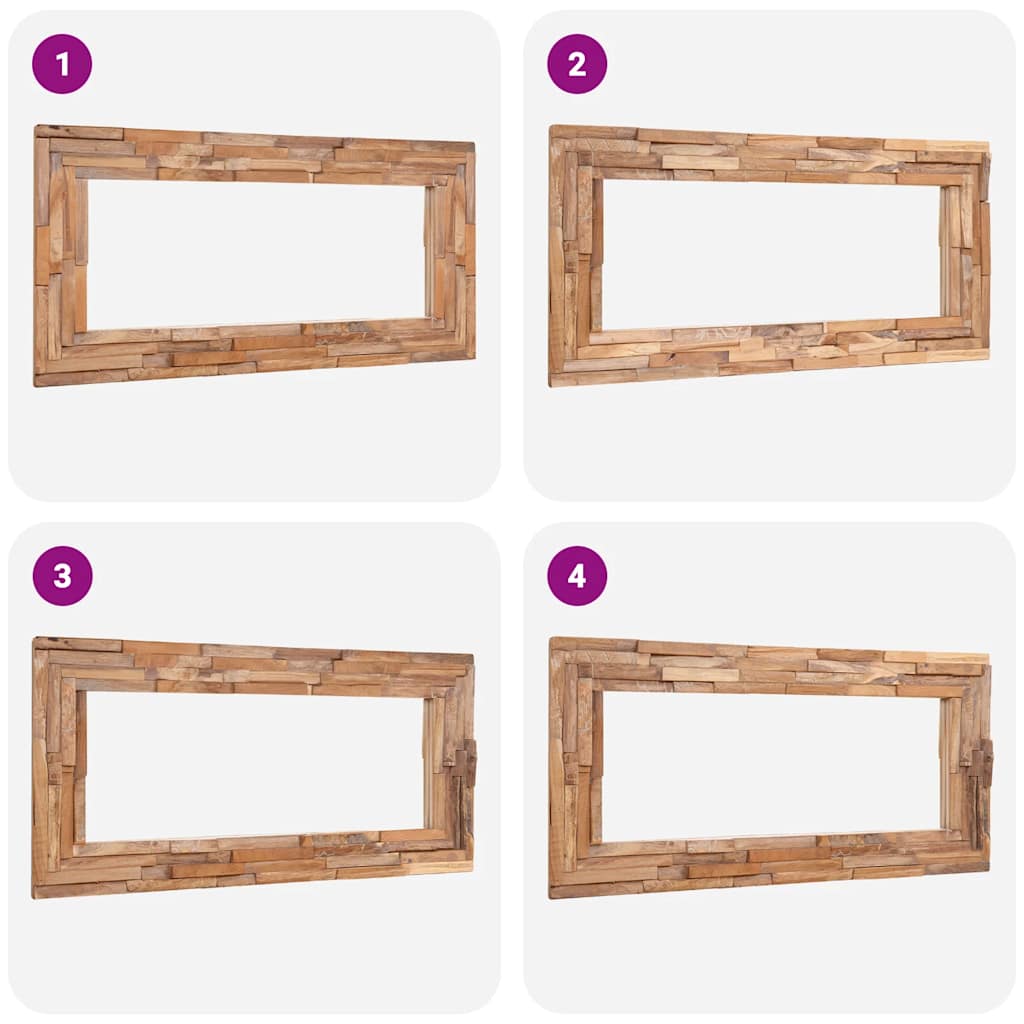 1

2

3

4