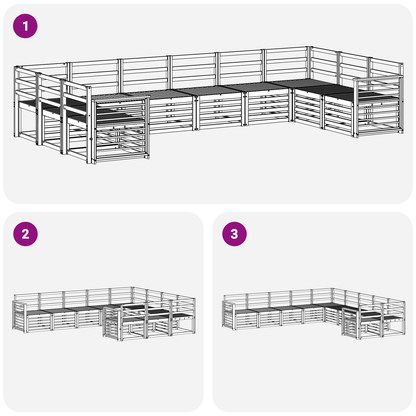 1

2

3