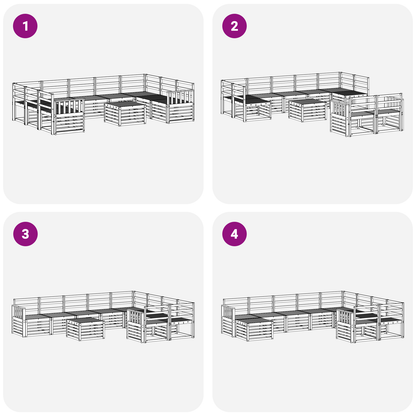 1

2

3

4