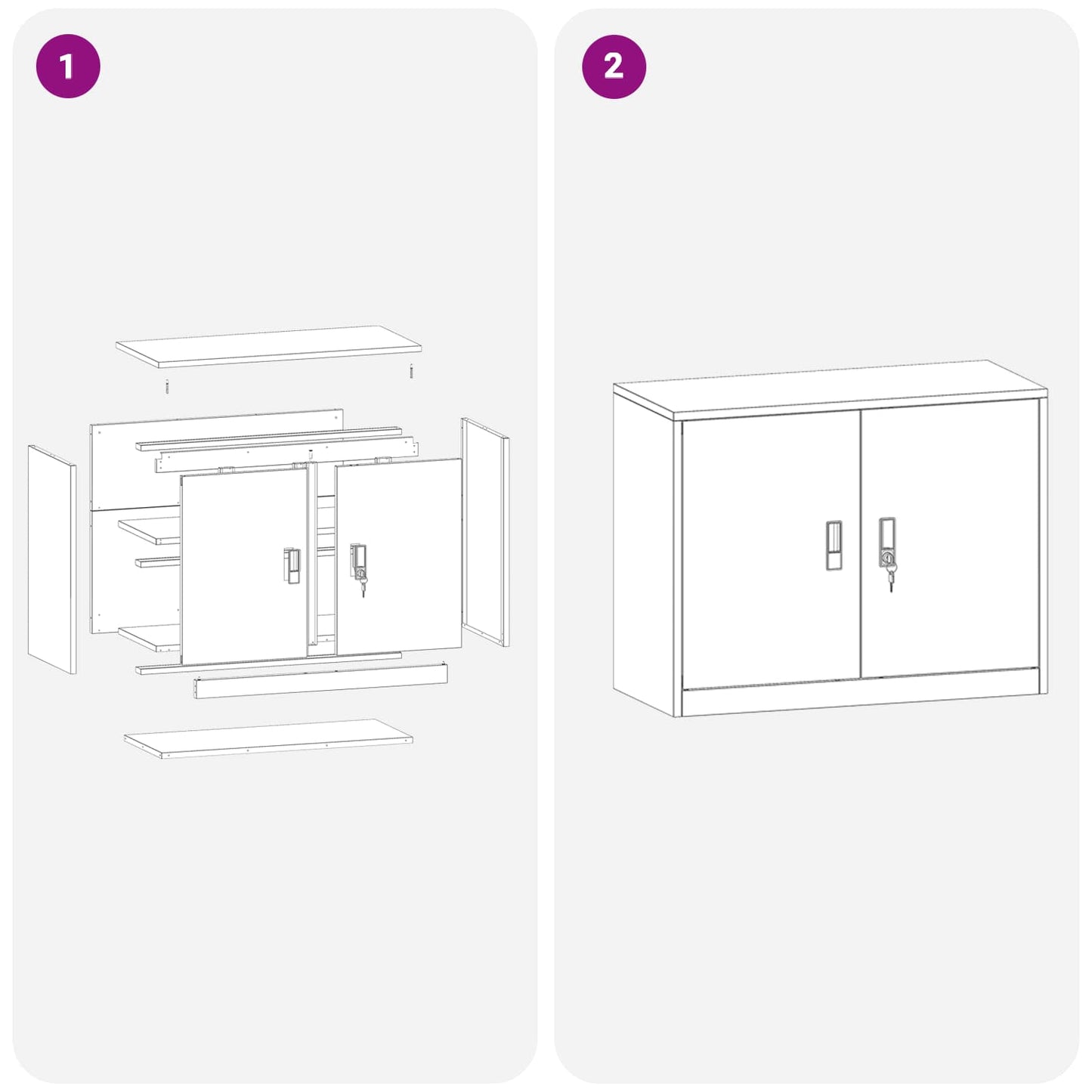 1

2