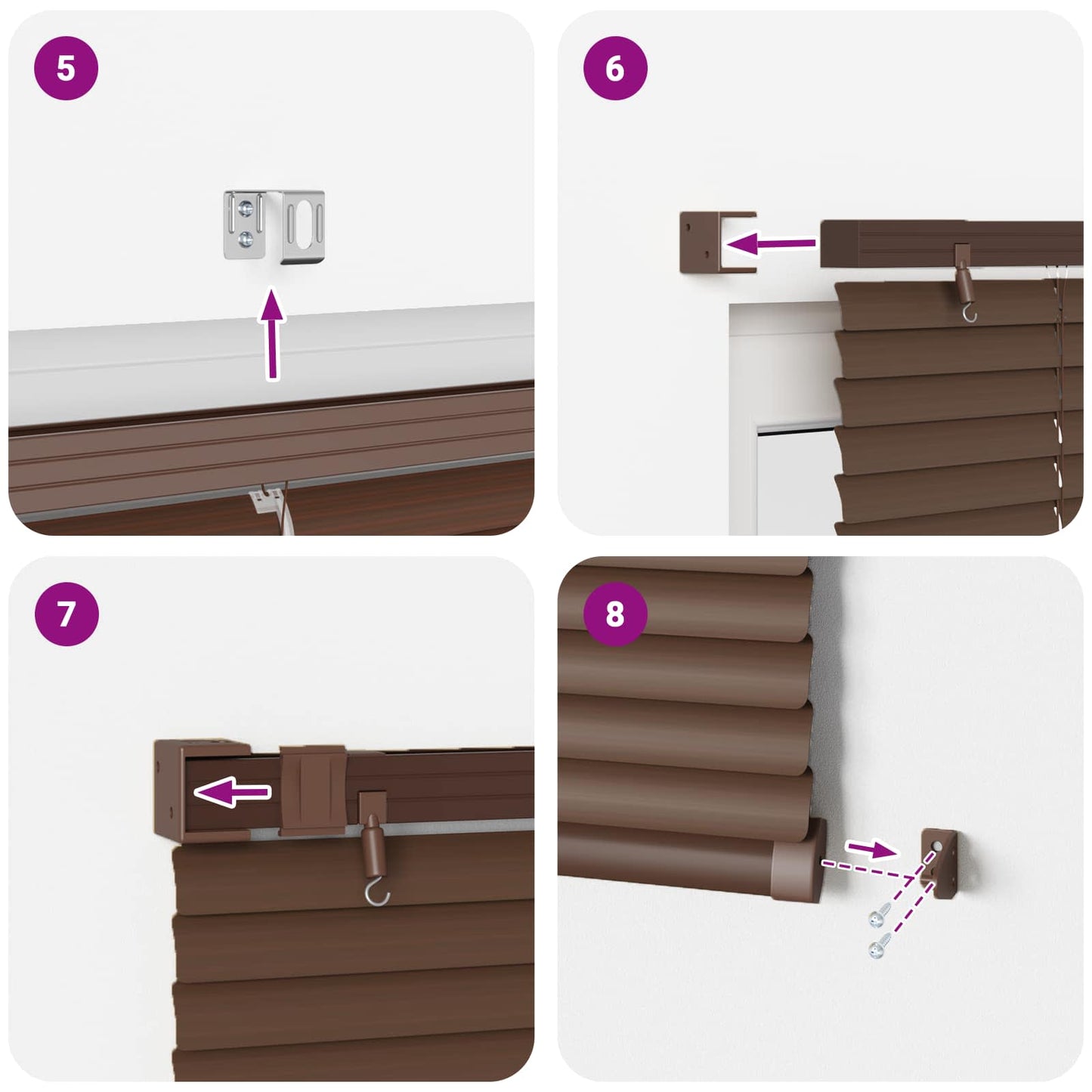 5

6

7

8