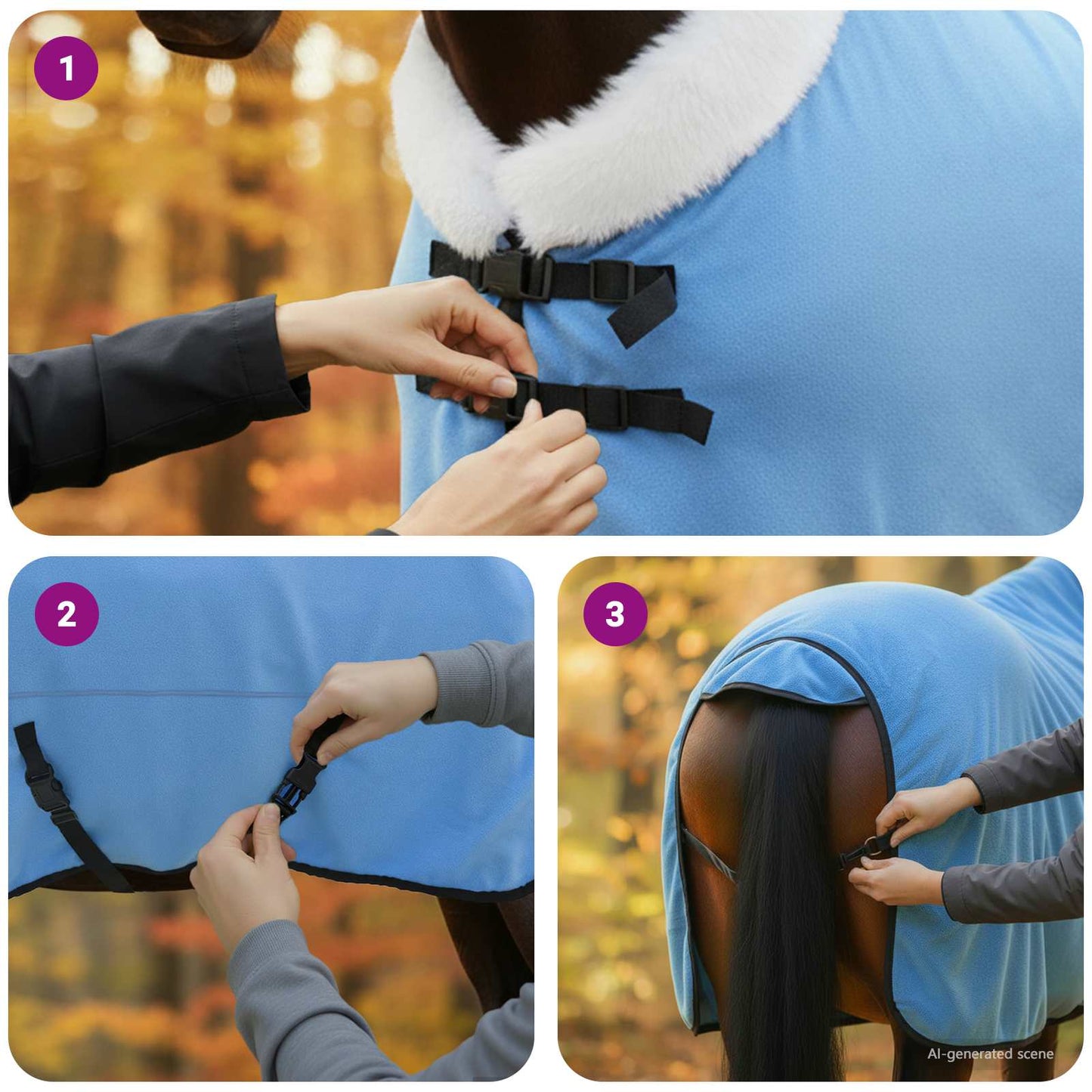 1

2

3

AI-generated scene