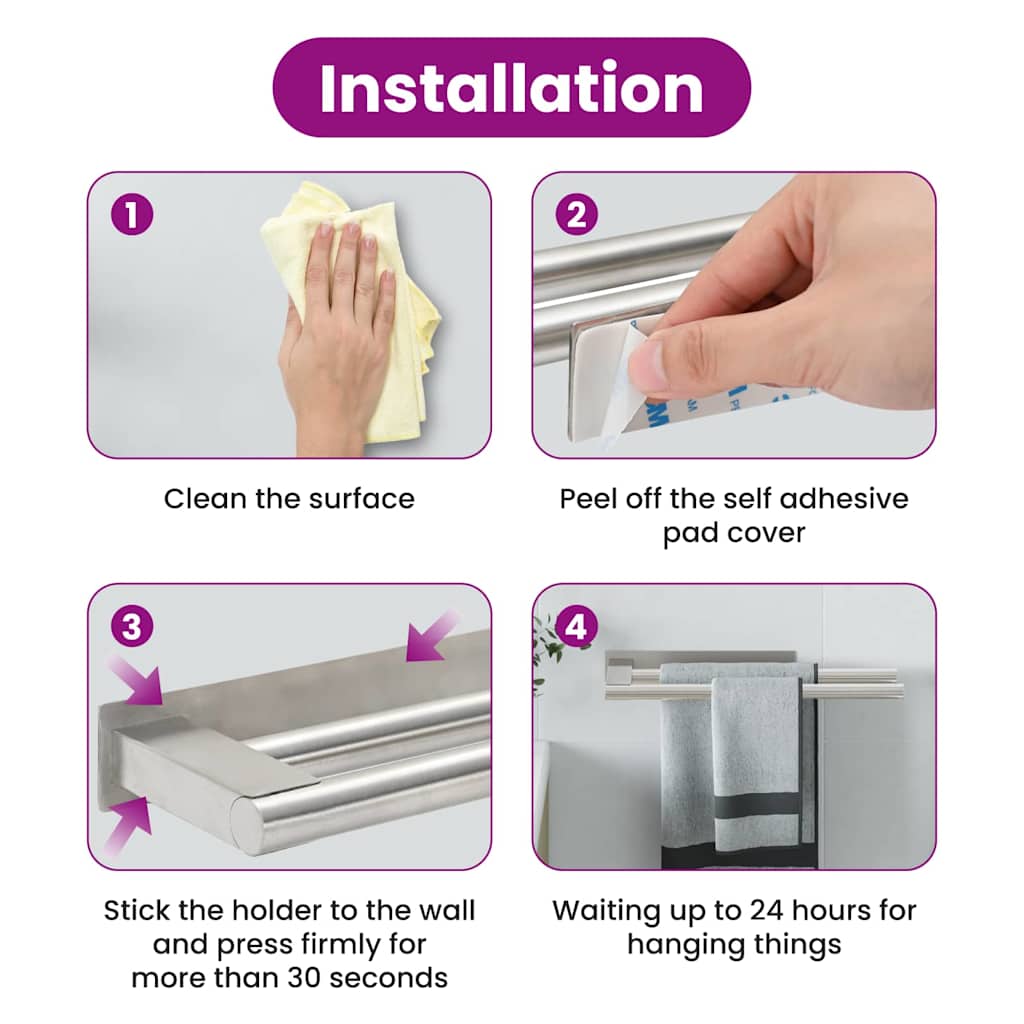 Installation

1

Clean the surface

2

Peel off the self adhesive pad cover

3

Stick the holder to the wall and press firmly for more than 30 seconds

4

Waiting up to 24 hours for hanging things