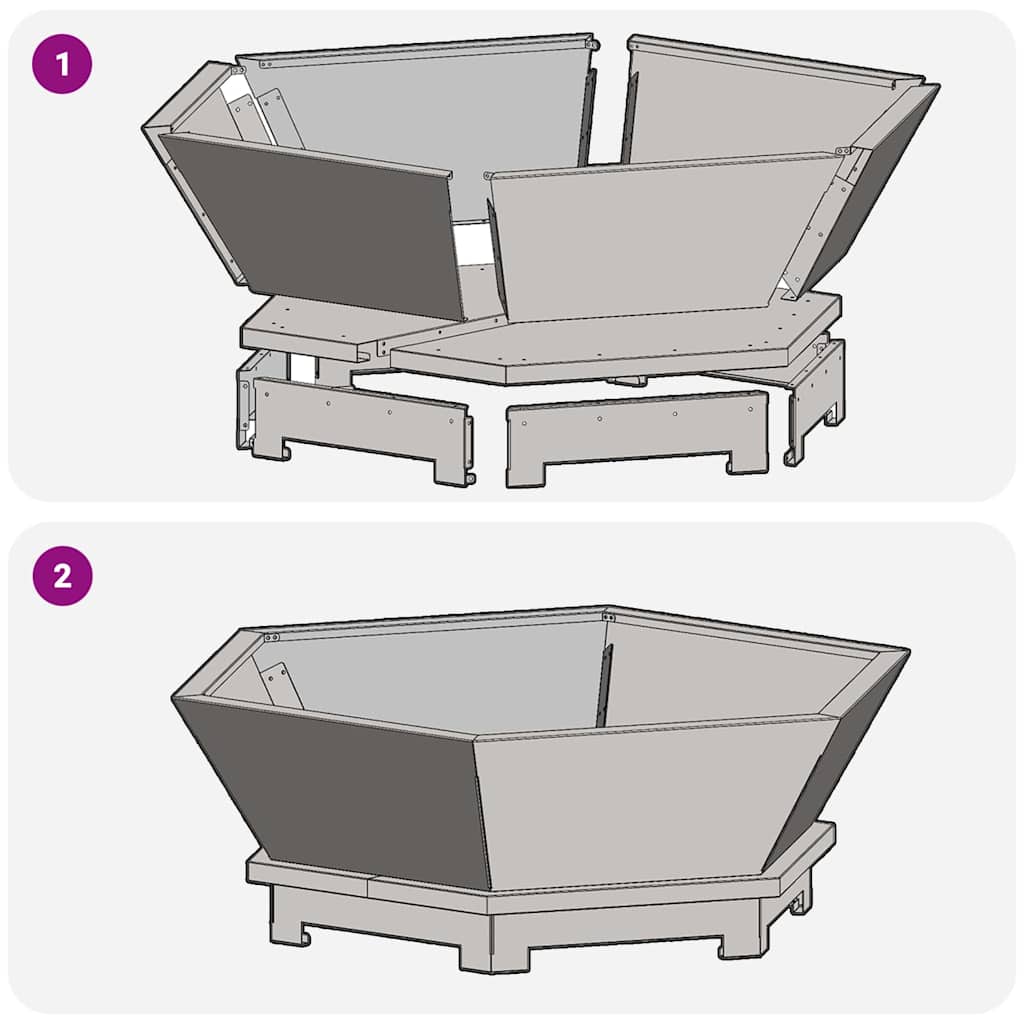 1

2